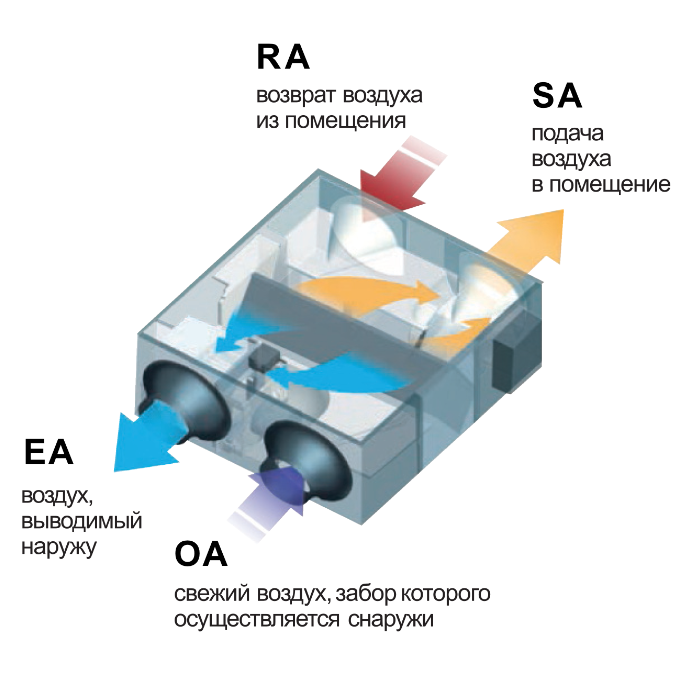 RA
возврат воздуха из помещения

SA
подача воздуха в помещение

EA
воздух, выводимый наружу

OA
свежий воздух, забор которого осуществляется снаружи